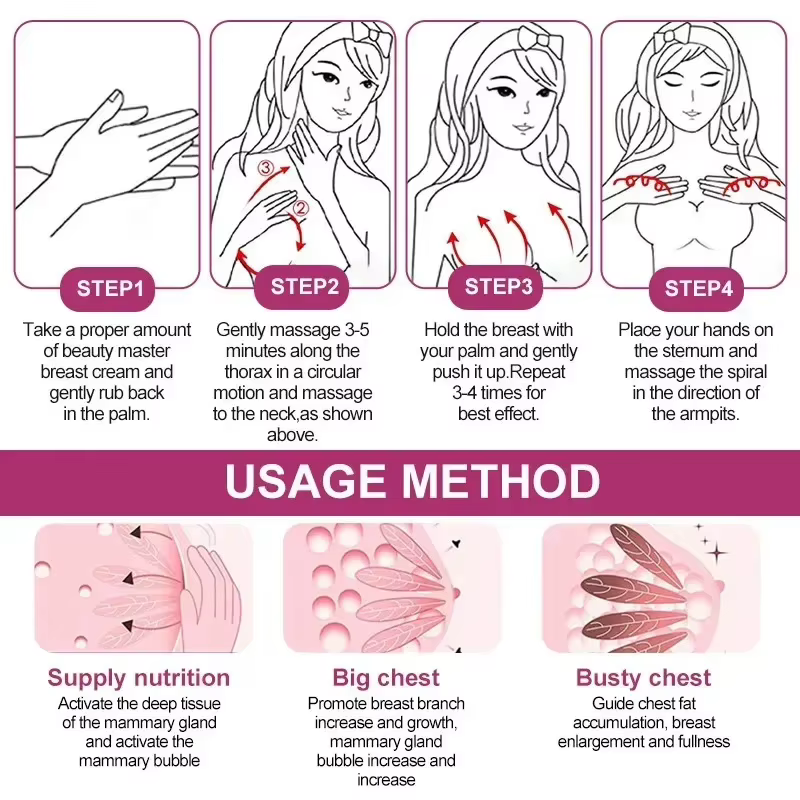 ③
②

STEP1

Take a proper amount of beauty master breast cream and gently rub back in the palm.

STEP2

Gently massage 3-5 minutes along the thorax in a circular motion and massage to the neck,as shown above.

STEP3

Hold the breast with your palm and gently push it up.Repeat 3-4 times for best effect.

STEP4

Place your hands on the sternum and massage the spiral in the direction of the armpits.

USAGE METHOD

Supply nutrition

Activate the deep tissue of the mammary gland and activate the mammary bubble

Big chest

Promote breast branch increase and growth, mammary gland bubble increase and increase

Busty chest

Guide chest fat accumulation, breast enlargement and fullness