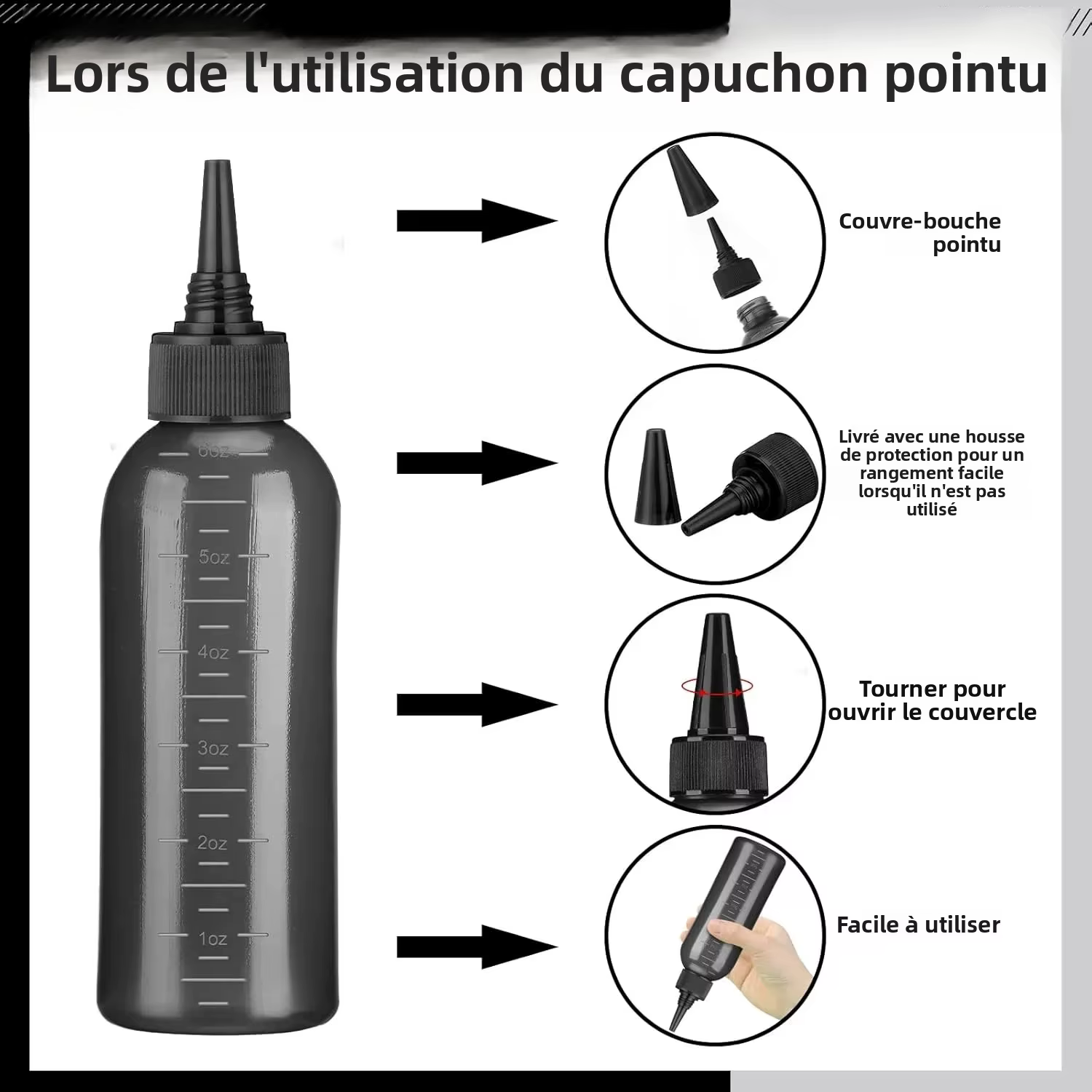 Lors de l'utilisation du capuchon pointu

6oz
5oz
4oz
3oz
2oz
1oz

Couvre-bouche pointu

Livré avec une housse de protection pour un rangement facile lorsqu'il n'est pas utilisé

Tourner pour ouvrir le couvercle

Facile à utiliser