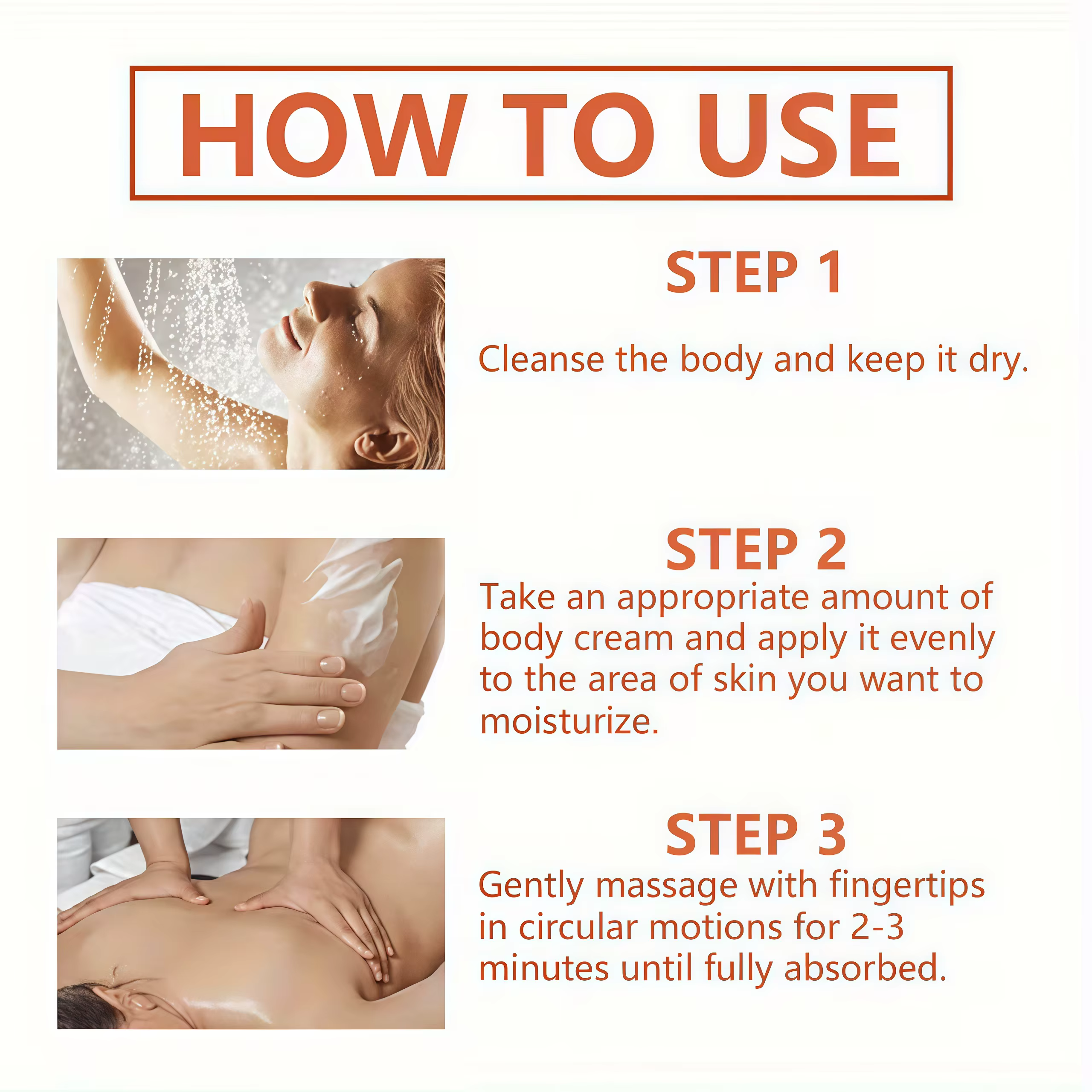 HOW TO USE

STEP 1

Cleanse the body and keep it dry.

STEP 2

Take an appropriate amount of body cream and apply it evenly to the area of skin you want to moisturize.

STEP 3

Gently massage with fingertips in circular motions for 2-3 minutes until fully absorbed.