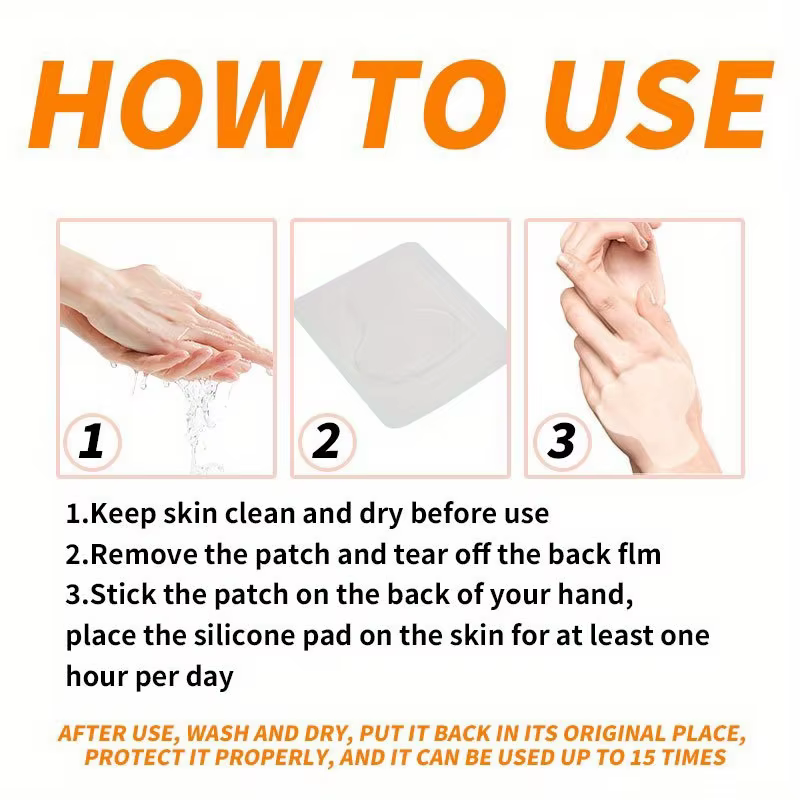 HOW TO USE

1

2

3

1.Keep skin clean and dry before use
2.Remove the patch and tear off the back flm
3.Stick the patch on the back of your hand, place the silicone pad on the skin for at least one hour per day

AFTER USE, WASH AND DRY, PUT IT BACK IN ITS ORIGINAL PLACE, PROTECT IT PROPERLY, AND IT CAN BE USED UP TO 15 TIMES