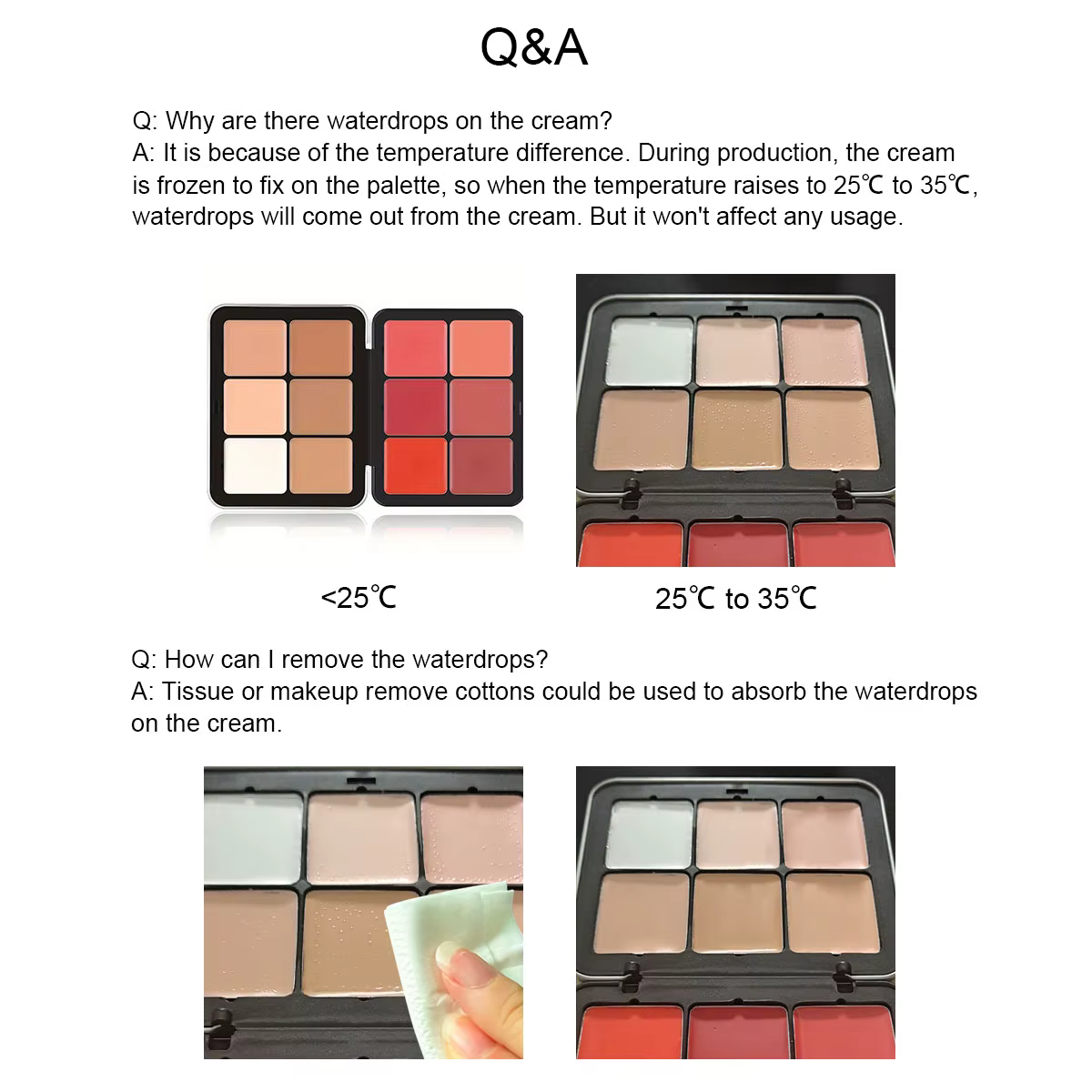 Q&A

Q: Why are there waterdrops on the cream?
A: It is because of the temperature difference. During production, the cream is frozen to fix on the palette, so when the temperature raises to 25℃ to 35℃, waterdrops will come out from the cream. But it won't affect any usage.

<25℃

25℃ to 35℃

Q: How can I remove the waterdrops?
A: Tissue or makeup remove cottons could be used to absorb the waterdrops on the cream.