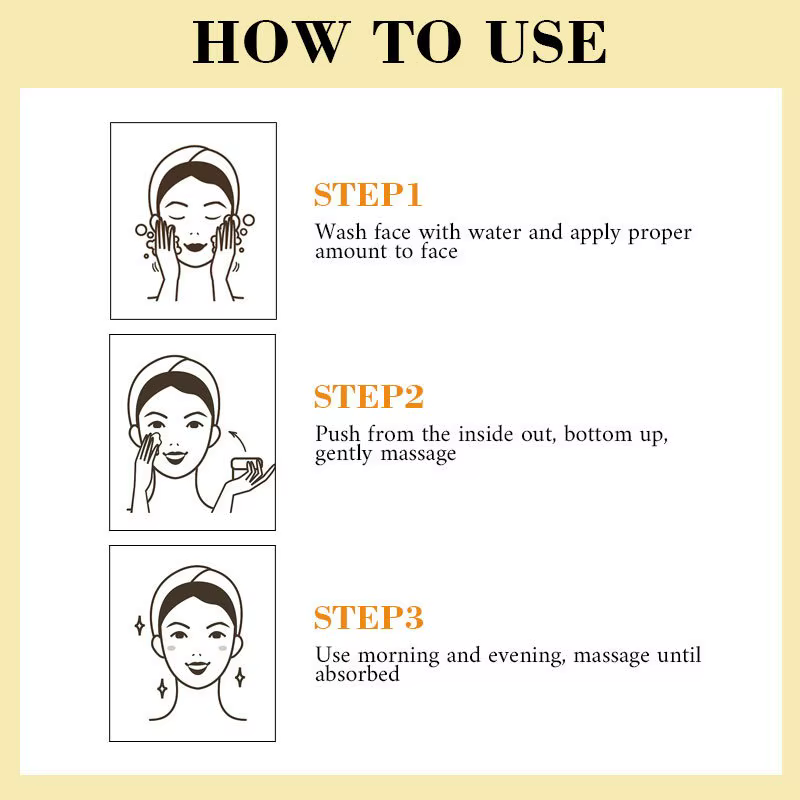 HOW TO USE

STEP1

Wash face with water and apply proper amount to face

STEP2

Push from the inside out, bottom up, gently massage

STEP3

Use morning and evening, massage until absorbed