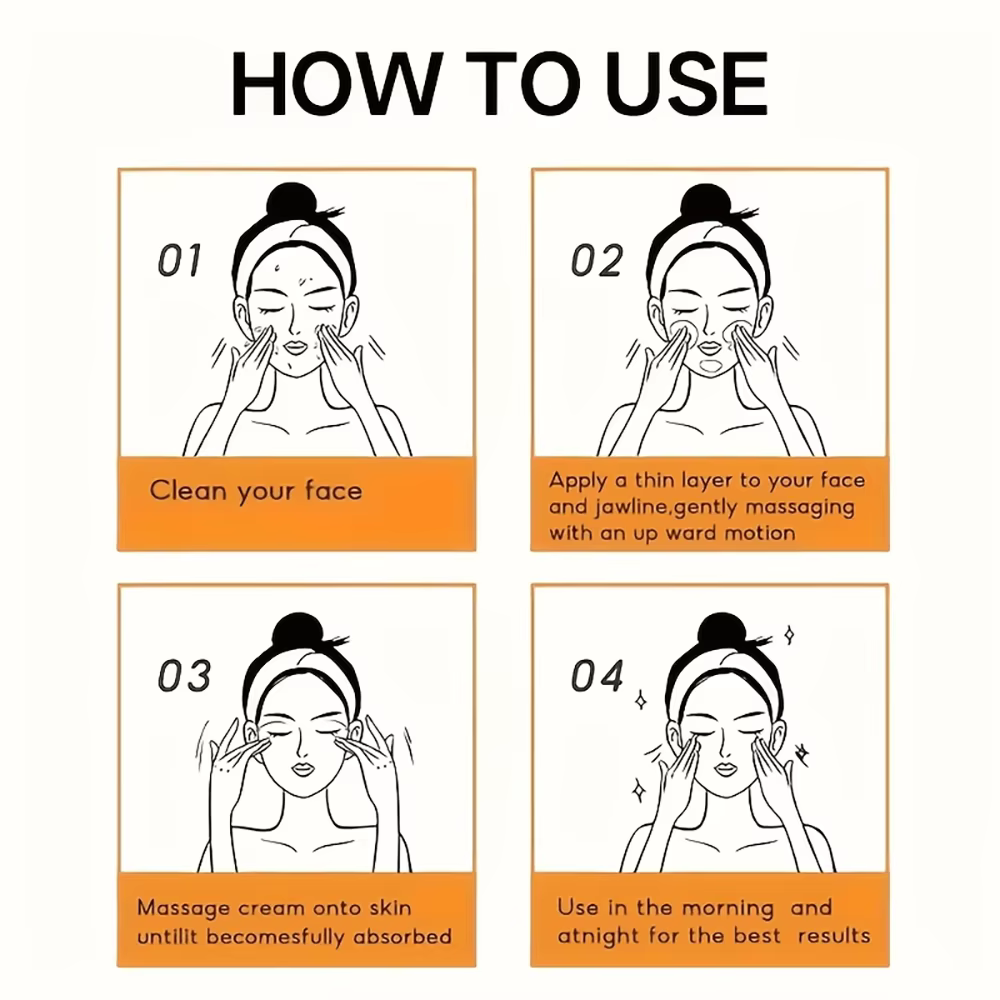 HOW TO USE

01

Clean your face

02

Apply a thin layer to your face and jawline,gently massaging with an up ward motion

03

Massage cream onto skin untilit becomesfully absorbed

04

Use in the morning and atnight for the best results