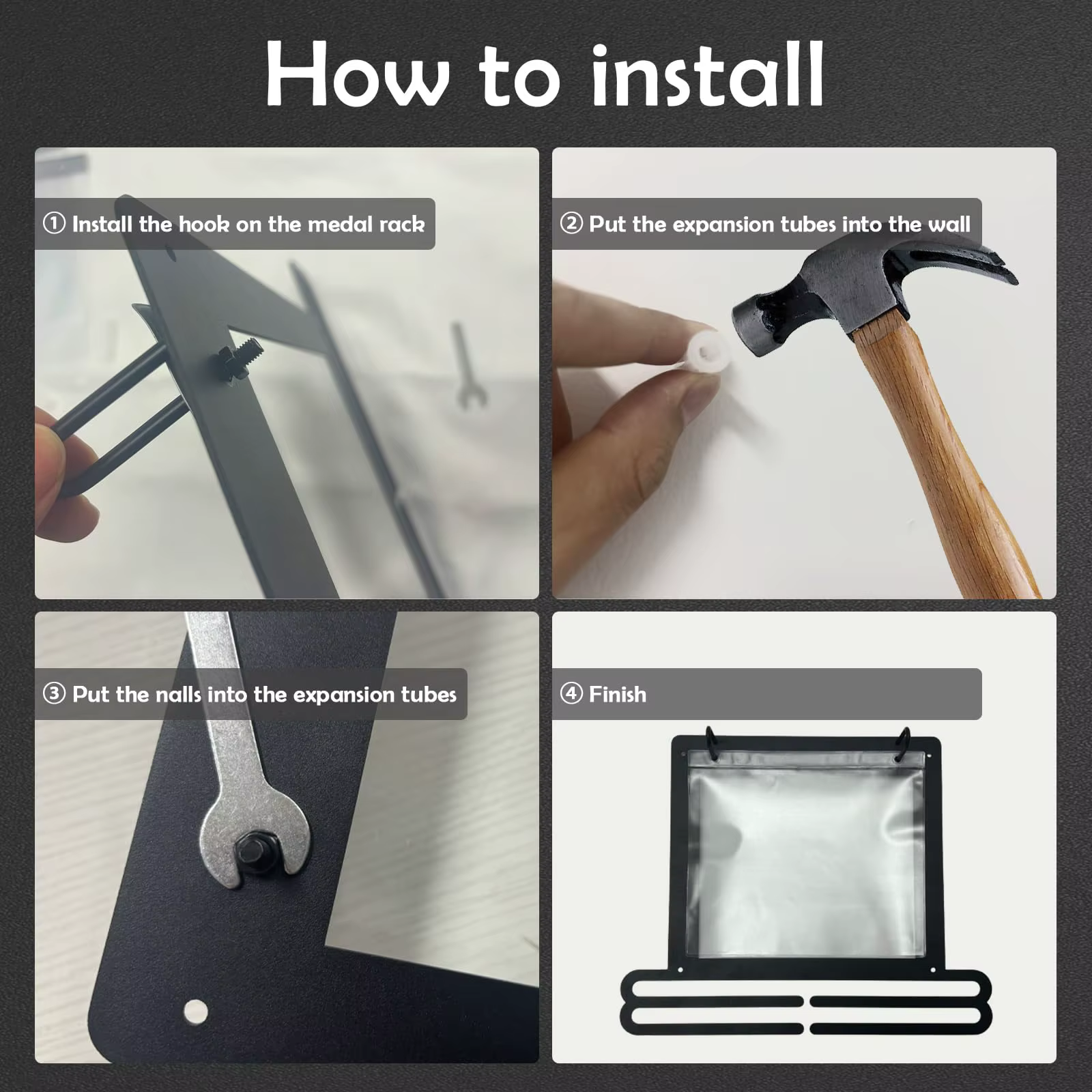 How to install

① Install the hook on the medal rack

② Put the expansion tubes into the wall

③ Put the nails into the expansion tubes

④ Finish