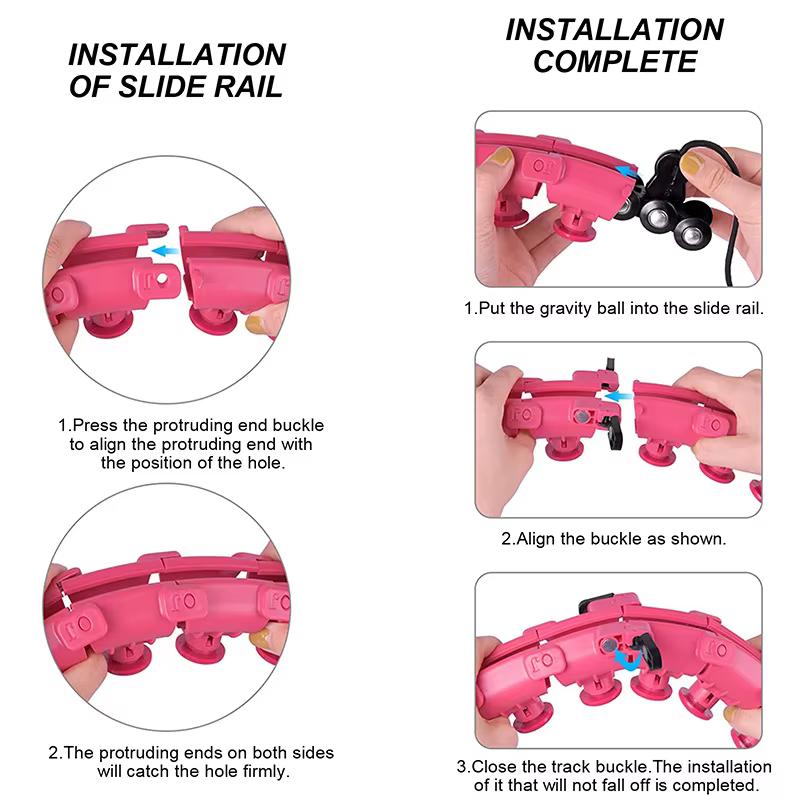 INSTALLATION OF SLIDE RAIL

1.Press the protruding end buckle to align the protruding end with the position of the hole.

2.The protruding ends on both sides will catch the hole firmly.

INSTALLATION COMPLETE

1.Put the gravity ball into the slide rail.

2.Align the buckle as shown.

3.Close the track buckle.The installation of it that will not fall off is completed.