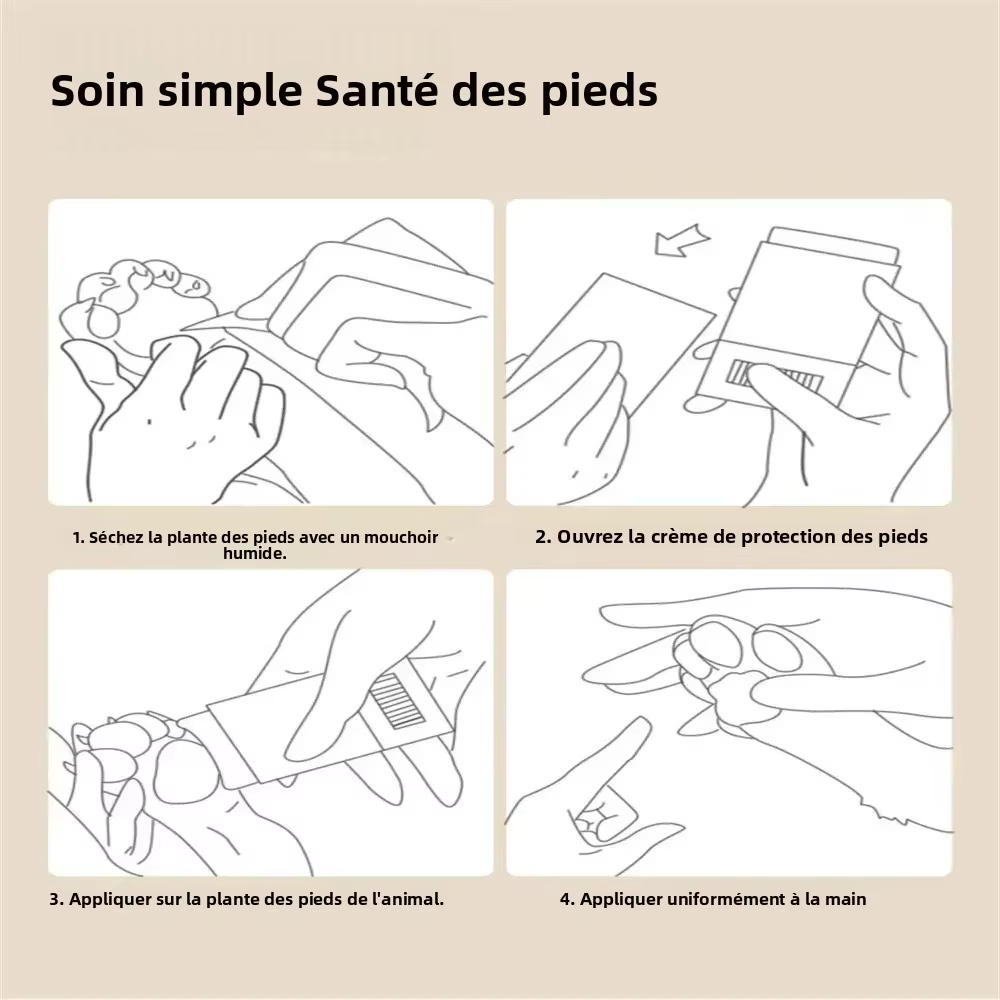 Soin simple Santé des pieds

1. Séchez la plante des pieds avec un mouchoir humide.

2. Ouvrez la crème de protection des pieds

3. Appliquer sur la plante des pieds de l'animal.

4. Appliquer uniformément à la main